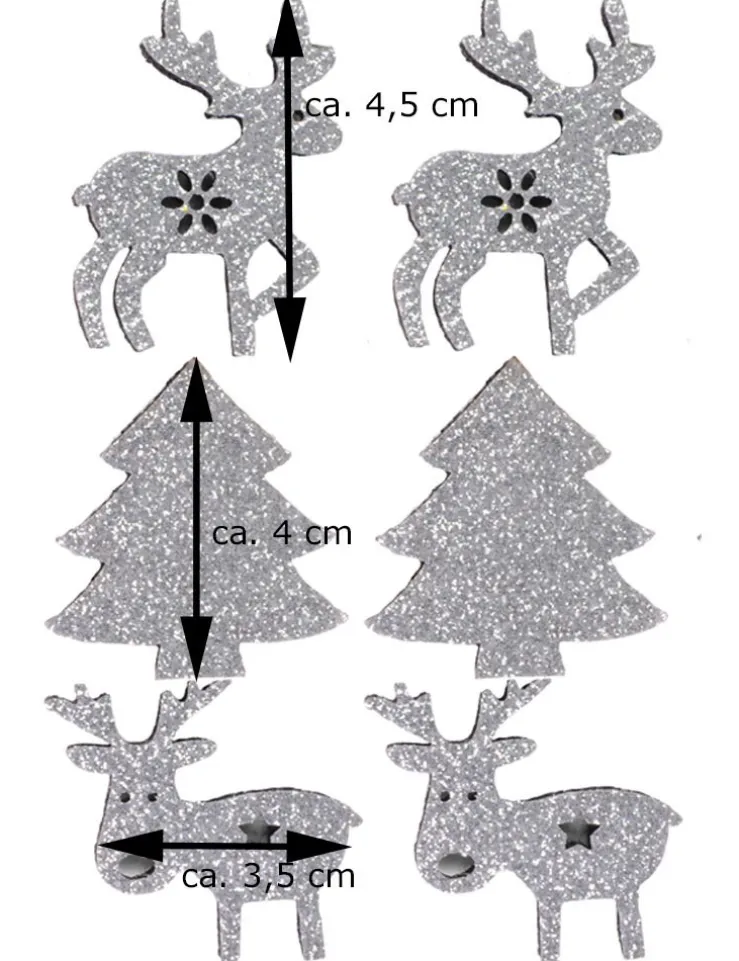 ca. 4,5 cm

ca. 4 cm

ca. 3,5 cm